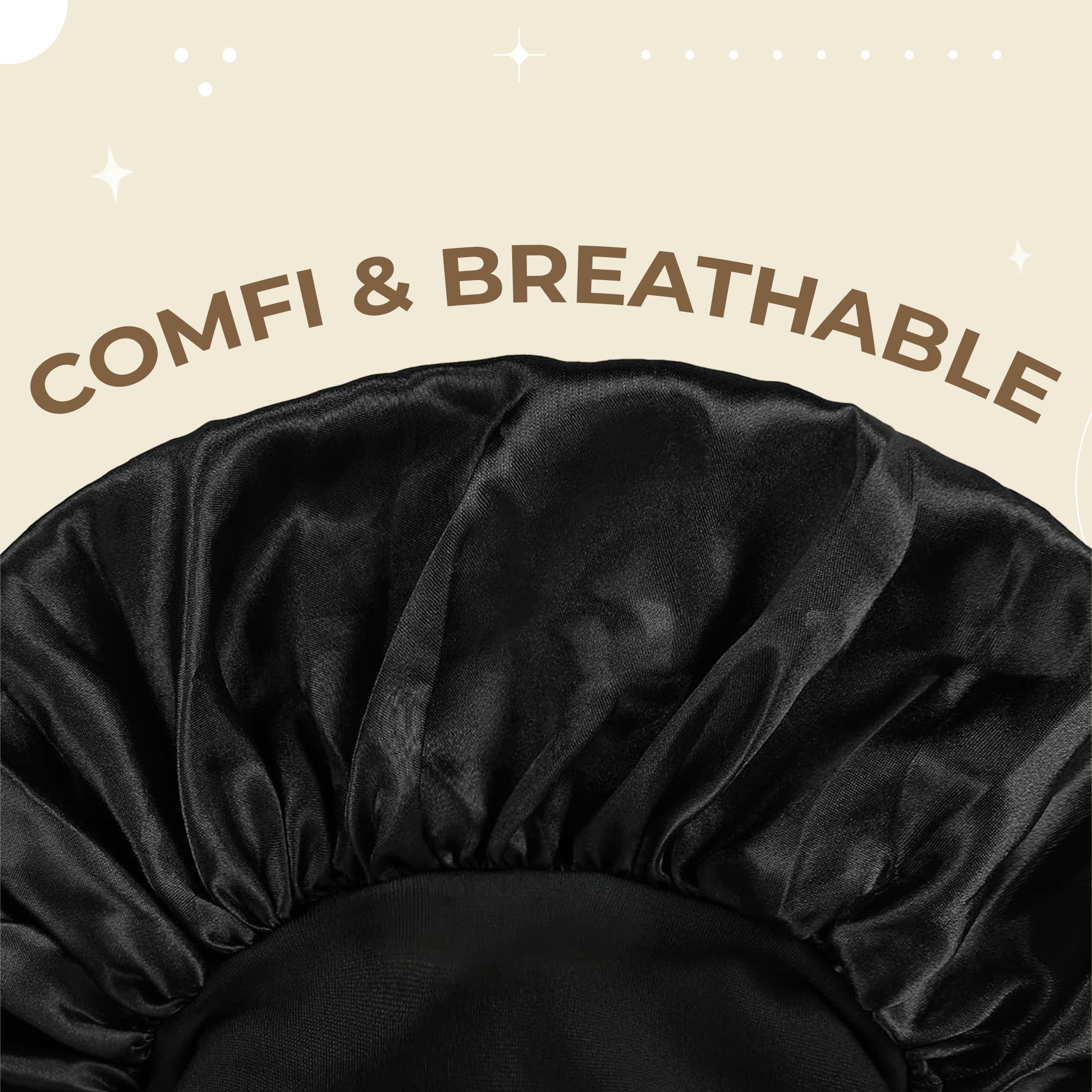 COMFI & BREATHABLE