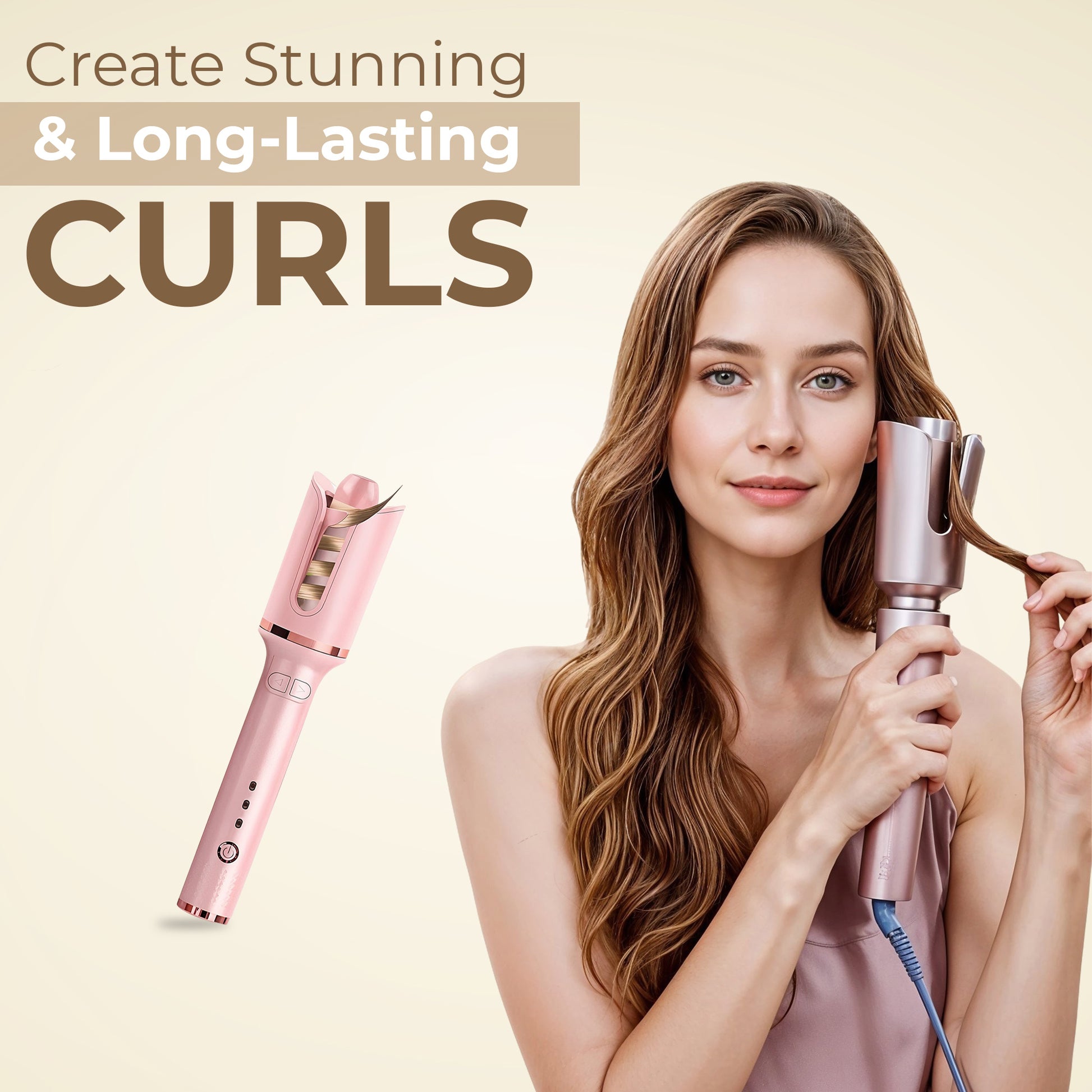 Create Stunning
& Long-Lasting
CURLS