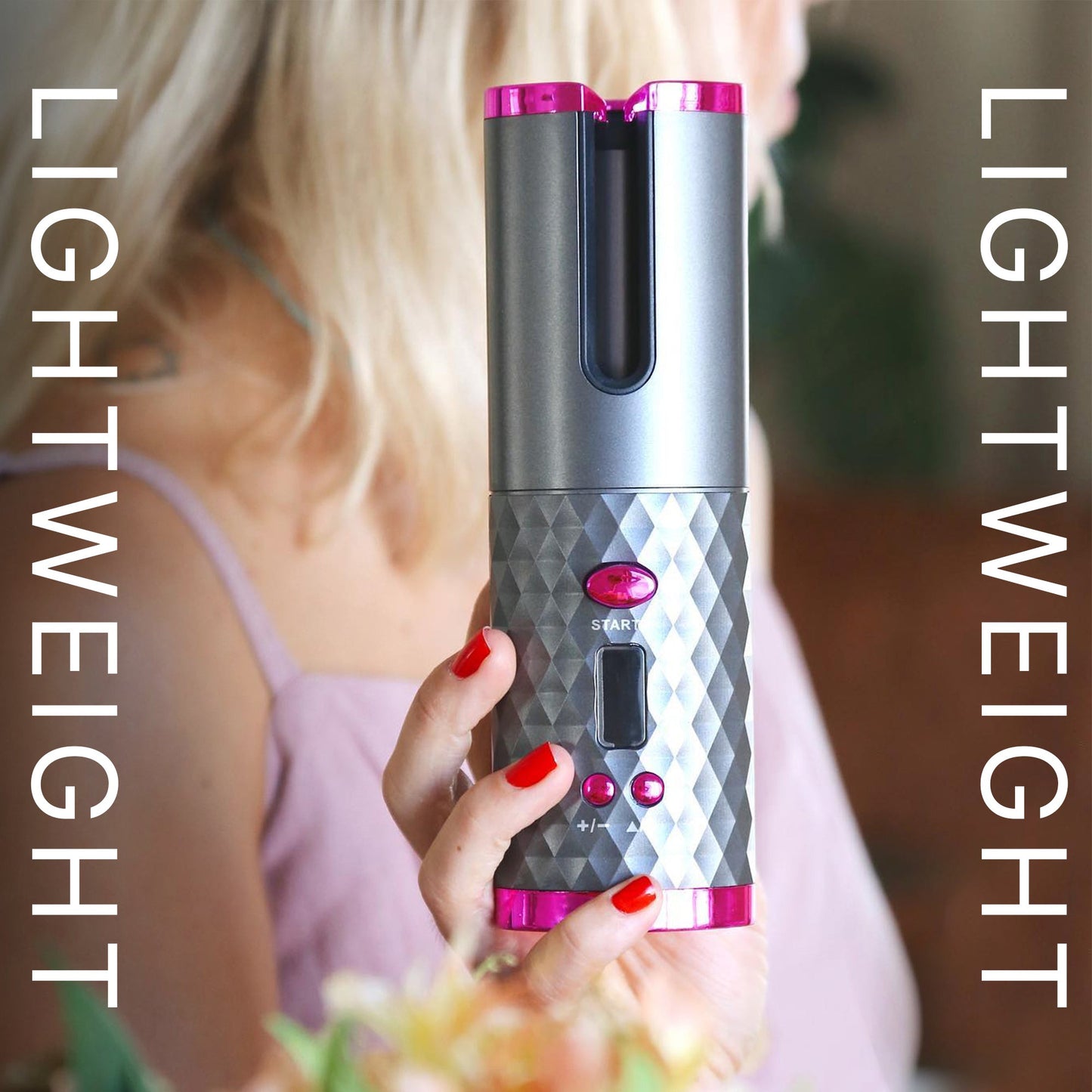 LIGHTWEIGHT

START

+/−

LIGHTWEIGHT