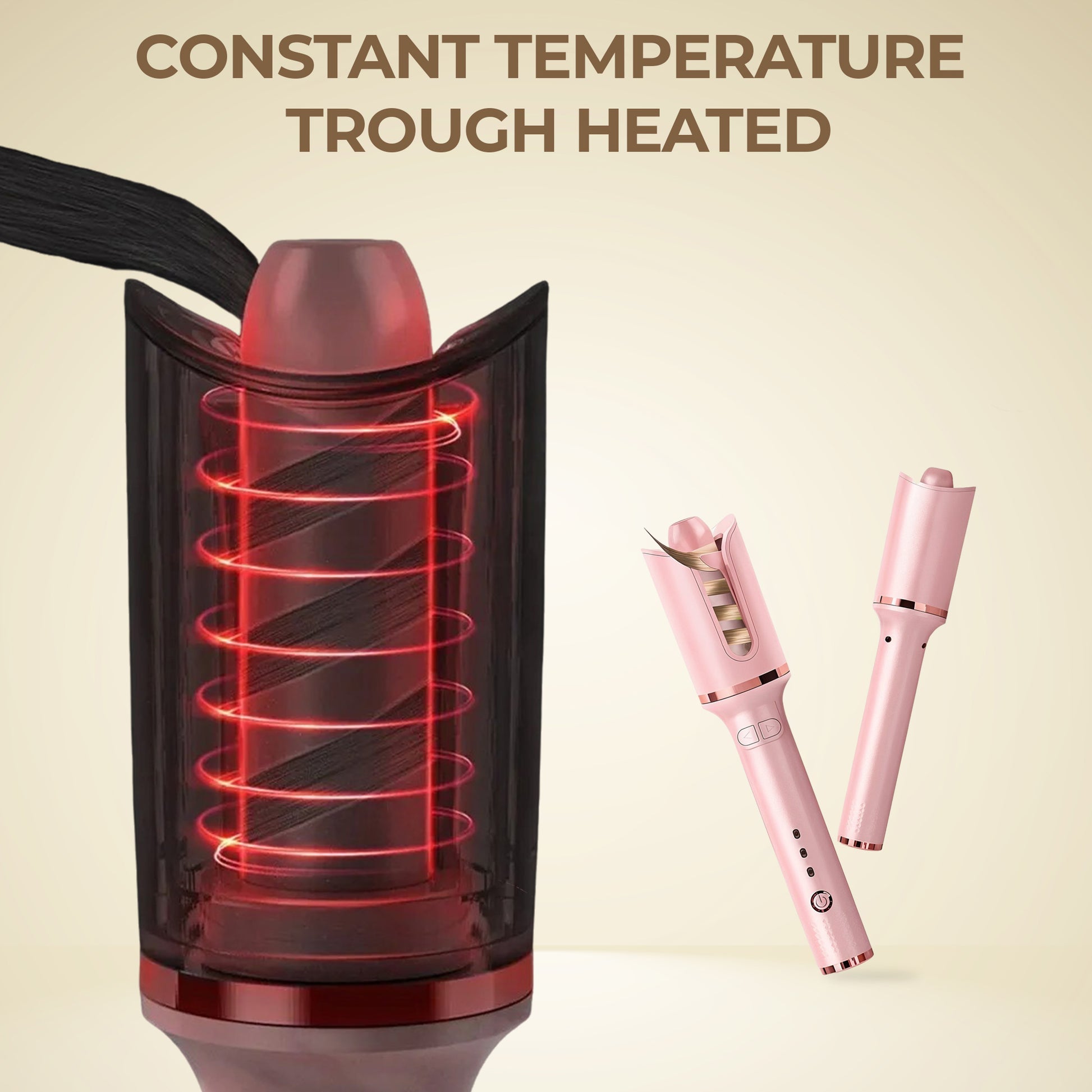 CONSTANT TEMPERATURE TROUGH HEATED