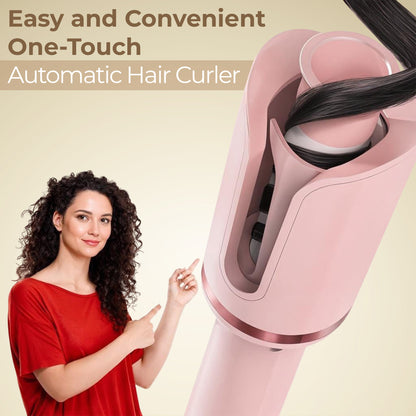 Easy and Convenient One-Touch

Automatic Hair Curler