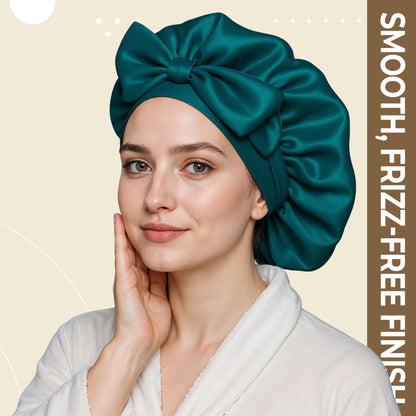 SMOOTH, FRIZZ-FREE FINISH