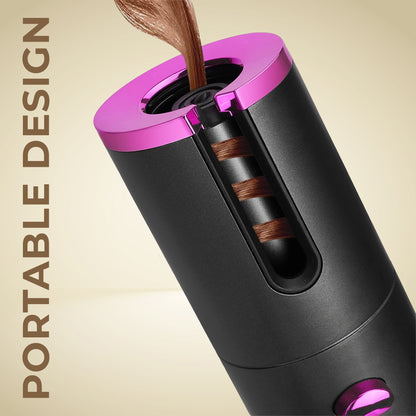 PORTABLE DESIGN