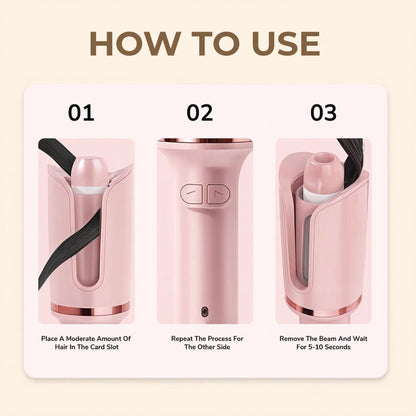 HOW TO USE

01

Place A Moderate Amount Of Hair In The Card Slot

02

Repeat The Process For The Other Side

03

Remove The Beam And Wait For 5-10 Seconds