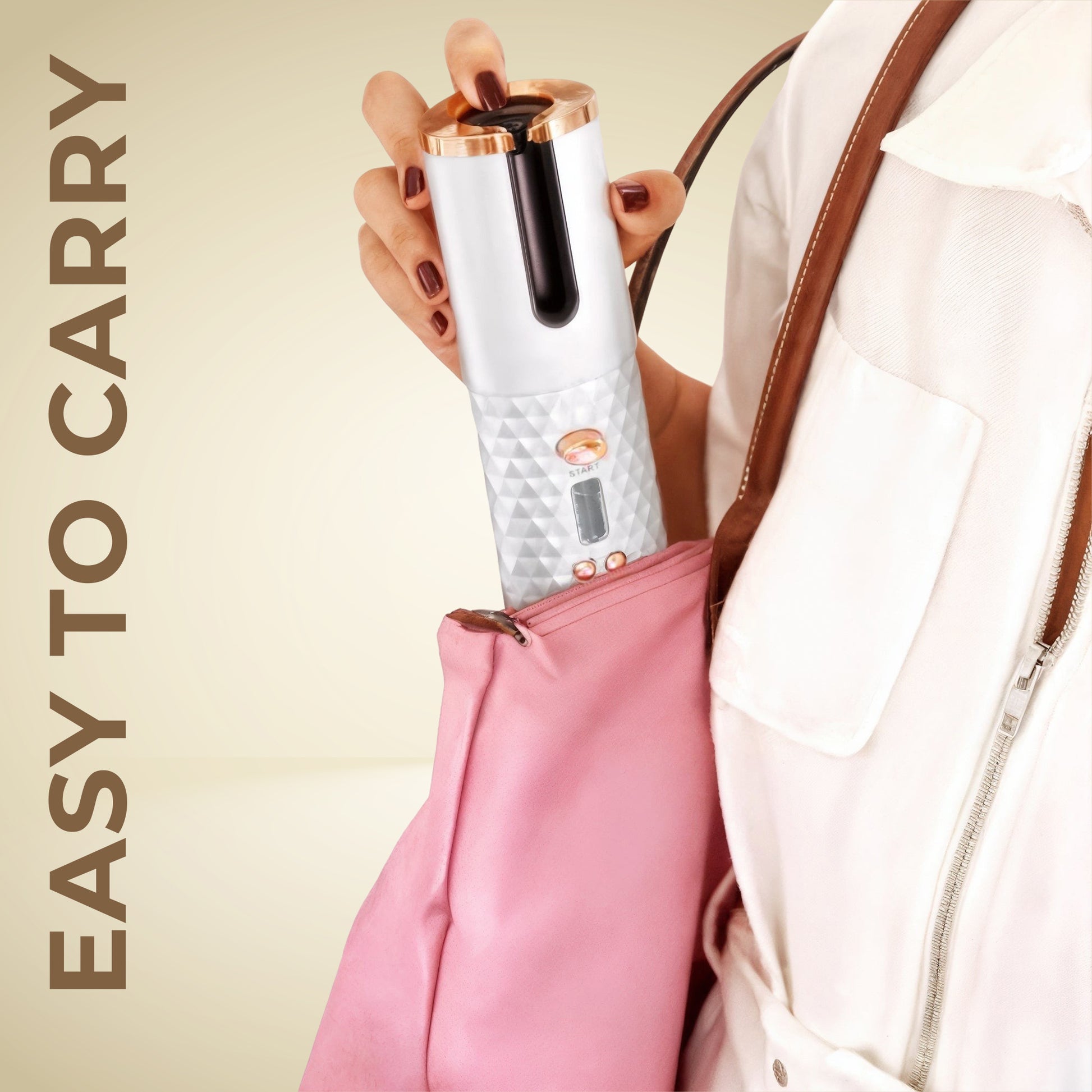 EASY TO CARRY

START