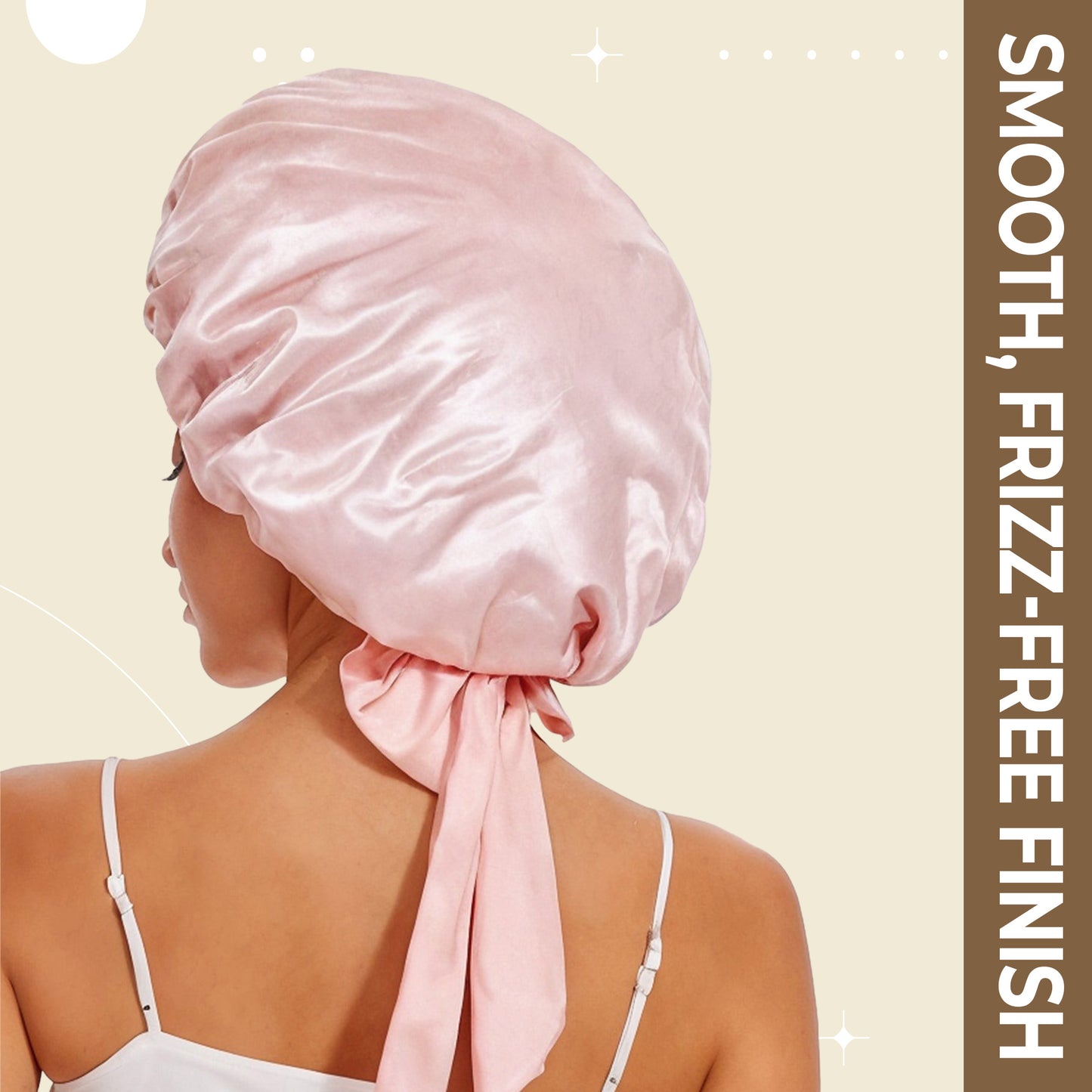 SMOOTH, FRIZZ-FREE FINISH