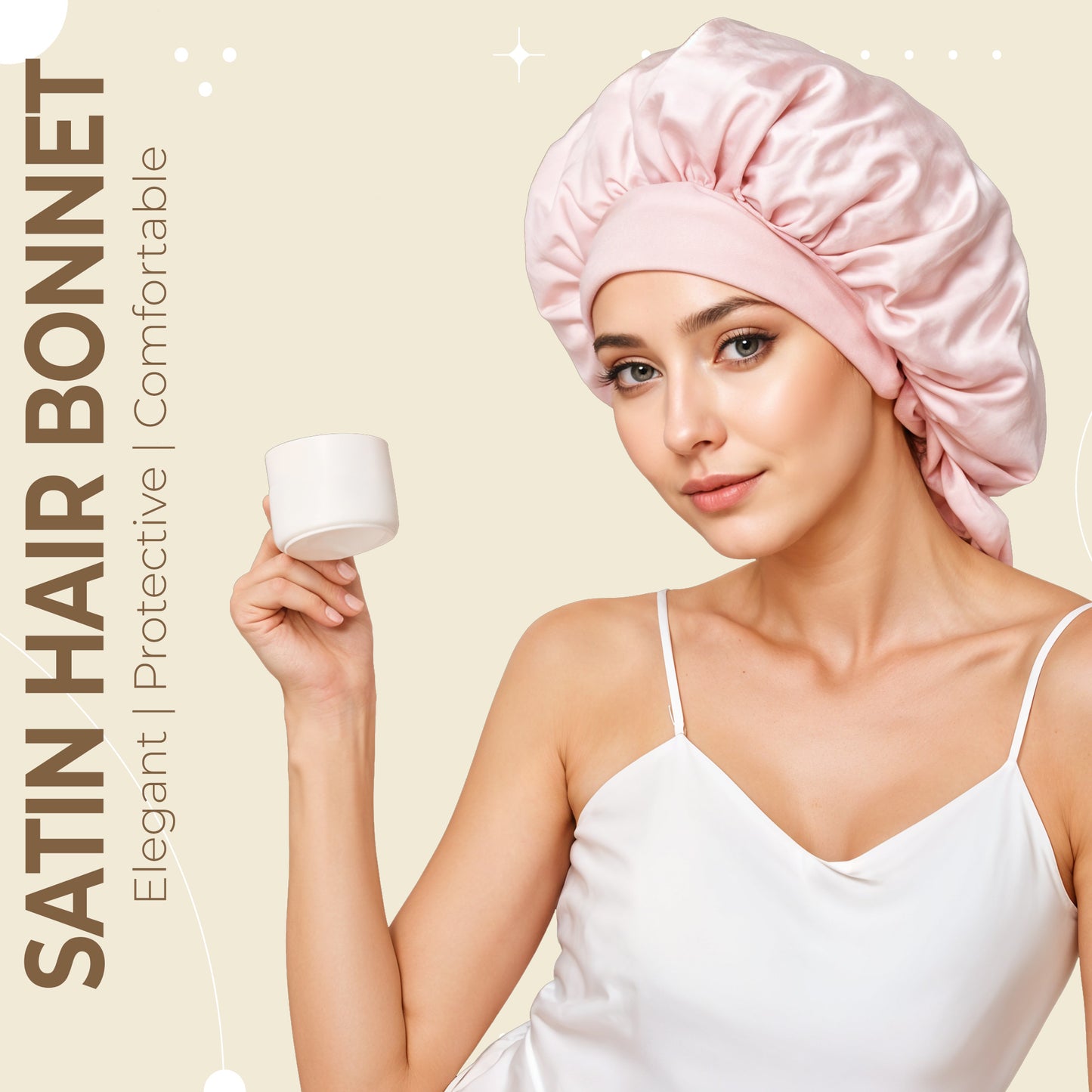 SATIN HAIR BONNET

Elegant | Protective | Comfortable