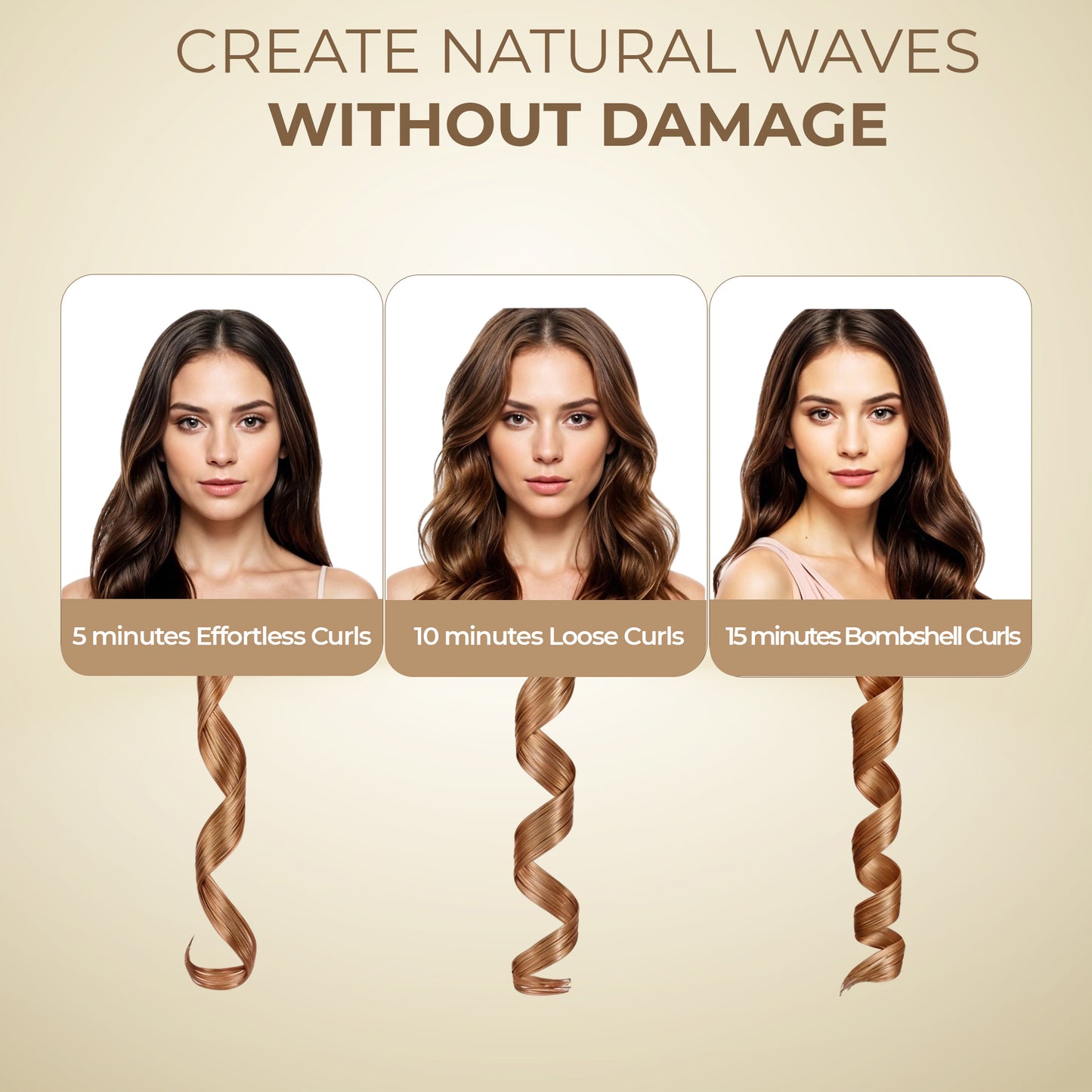 CREATE NATURAL WAVES
WITHOUT DAMAGE

5 minutes Effortless Curls

10 minutes Loose Curls

15 minutes Bombshell Curls