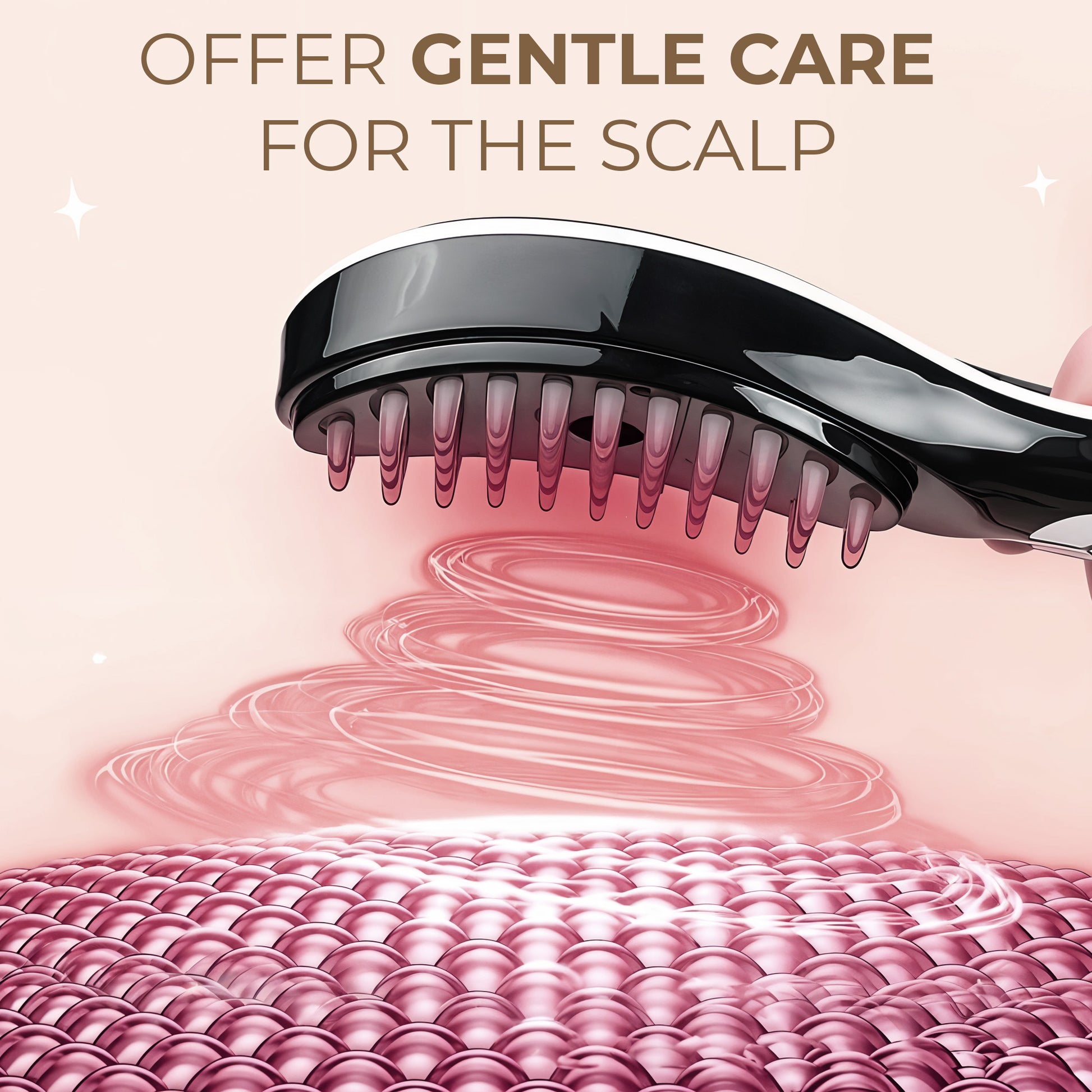 OFFER GENTLE CARE FOR THE SCALP