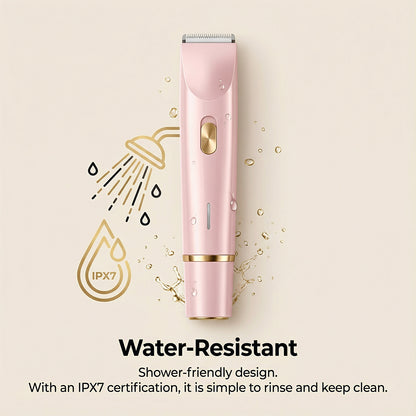 IPX7

Water-Resistant

Shower-friendly design.
With an IPX7 certification, it is simple to rinse and keep clean.