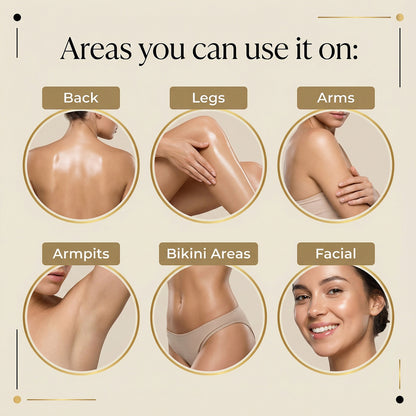 Areas you can use it on:

Back

Legs

Arms

Armpits

Bikini Areas

Facial