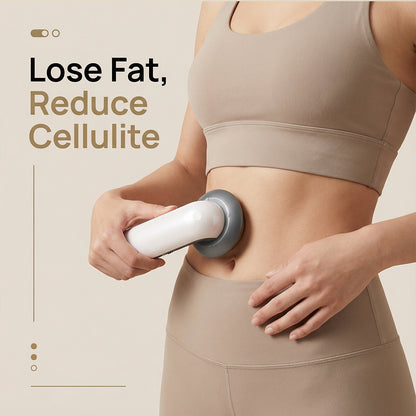 Lose Fat,
Reduce Cellulite