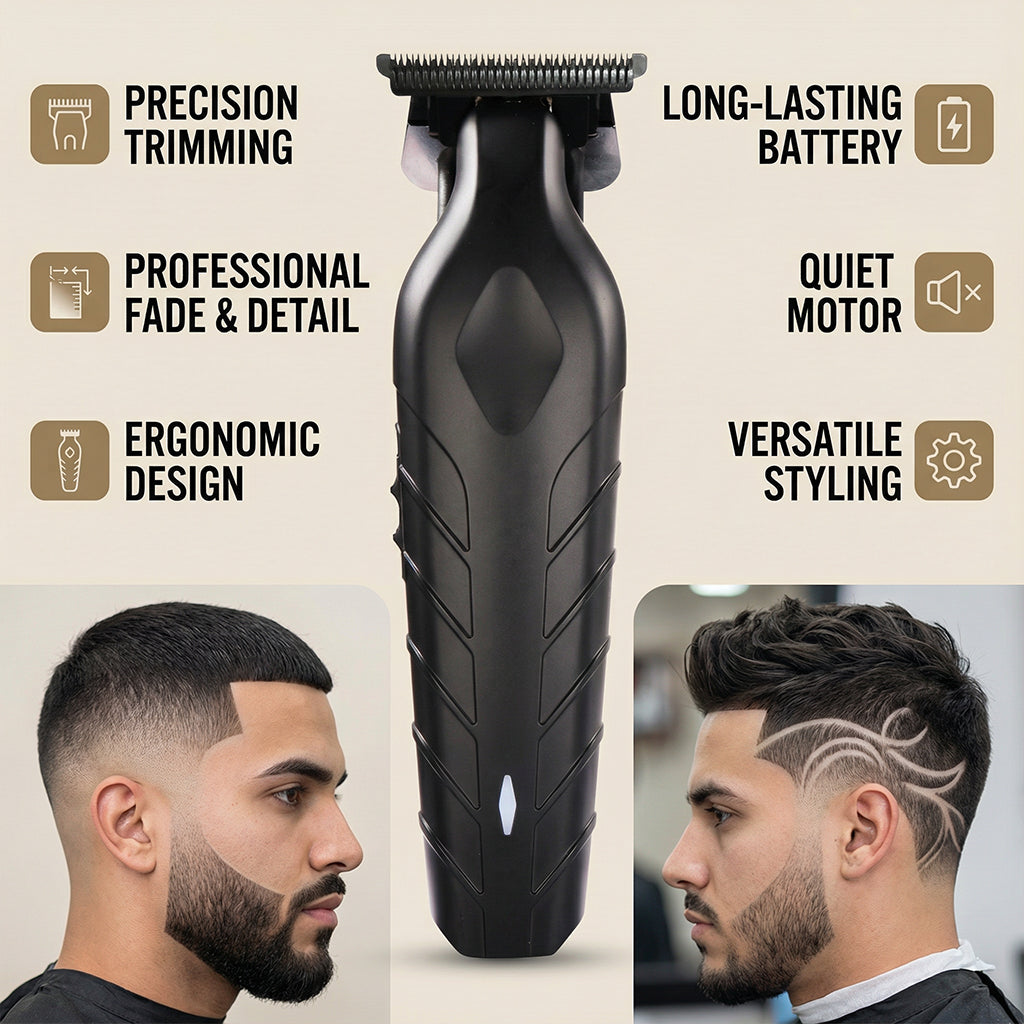 PRECISION TRIMMING

PROFESSIONAL FADE & DETAIL

ERGONOMIC DESIGN

LONG-LASTING BATTERY

QUIET MOTOR

VERSATILE STYLING