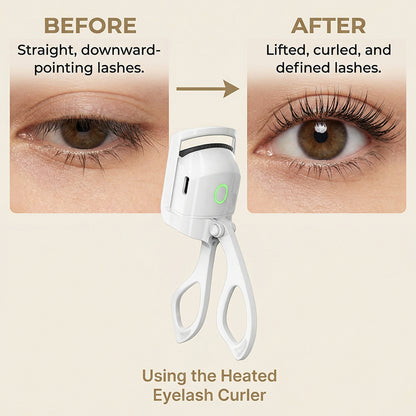 BEFORE
Straight, downward-pointing lashes.

AFTER
Lifted, curled, and defined lashes.

Using the Heated Eyelash Curler