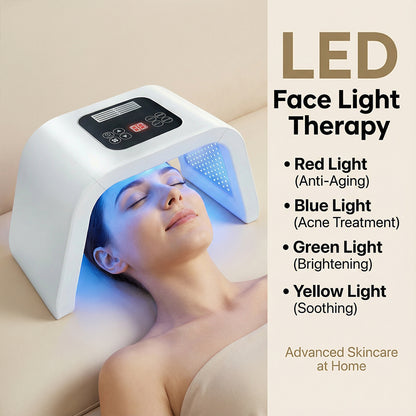 LED
Face Light Therapy

• Red Light
(Anti-Aging)

• Blue Light
(Acne Treatment)

• Green Light
(Brightening)

• Yellow Light
(Soothing)

Advanced Skincare at Home