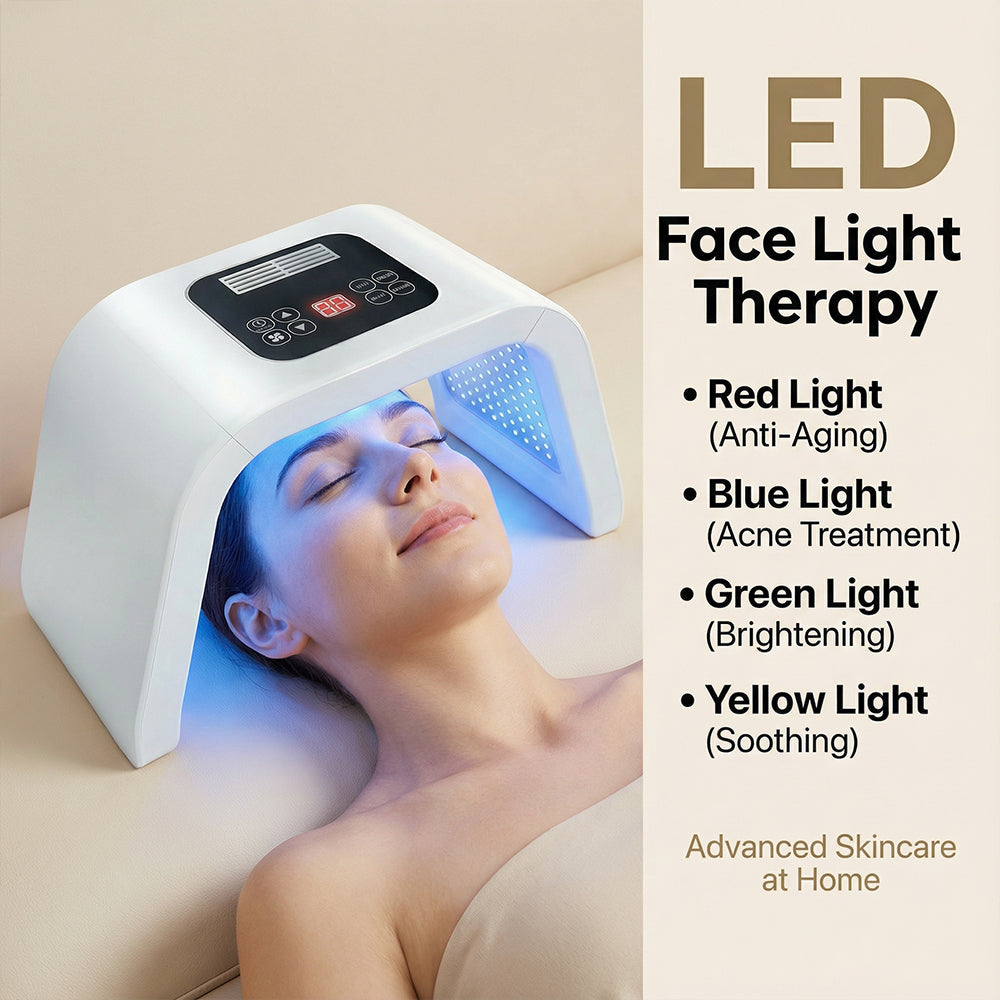 LED

Face Light Therapy

• Red Light (Anti-Aging)

• Blue Light (Acne Treatment)

• Green Light (Brightening)

• Yellow Light (Soothing)

Advanced Skincare at Home