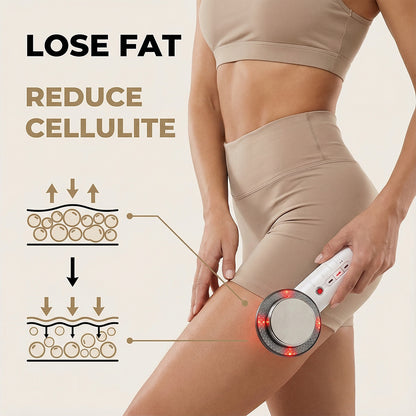 LOSE FAT

REDUCE CELLULITE