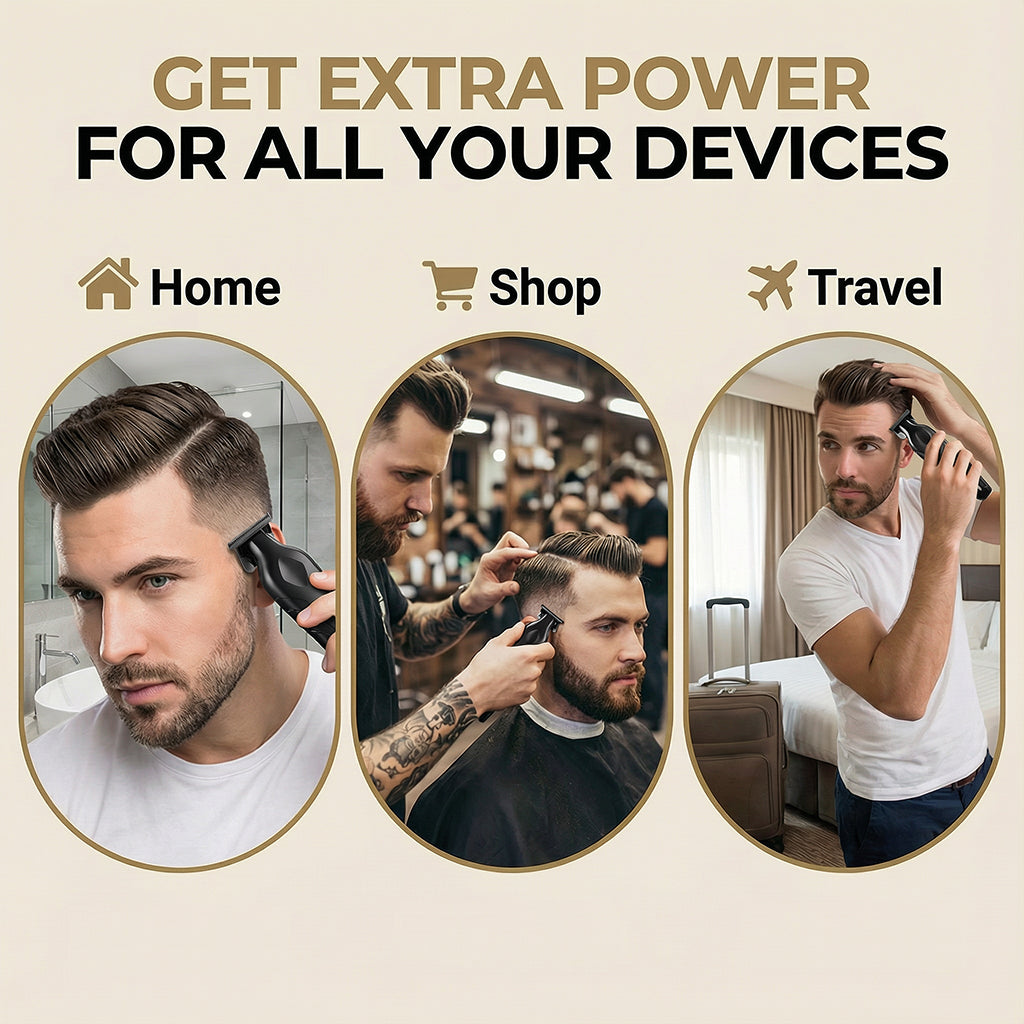 GET EXTRA POWER
FOR ALL YOUR DEVICES

Home

Shop

Travel