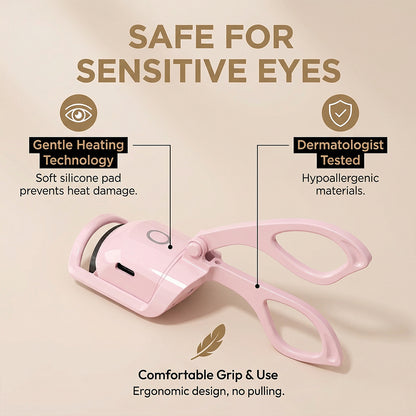 SAFE FOR SENSITIVE EYES

Gentle Heating Technology
Soft silicone pad prevents heat damage.

Dermatologist Tested
Hypoallergenic materials.

Comfortable Grip & Use
Ergonomic design, no pulling.