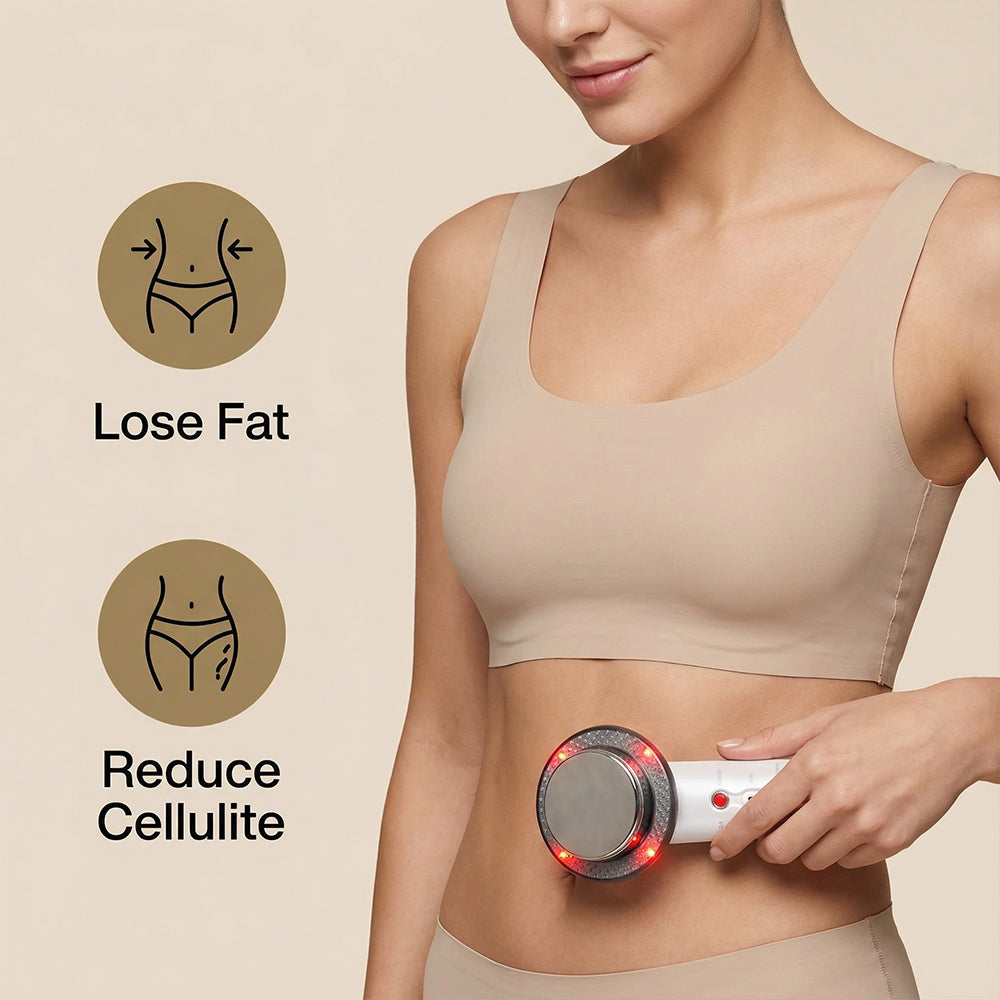 Lose Fat

Reduce Cellulite