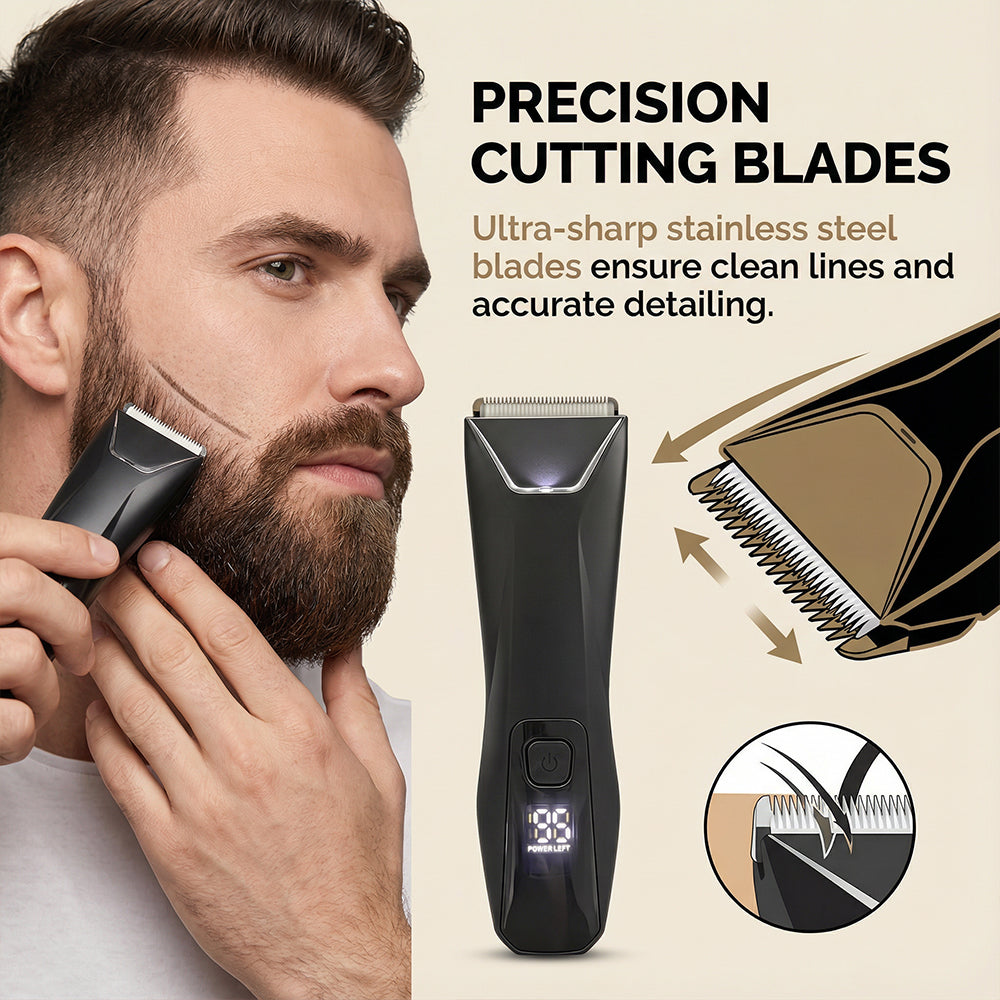 PRECISION CUTTING BLADES

Ultra-sharp stainless steel blades ensure clean lines and accurate detailing.

85
POWER LEFT