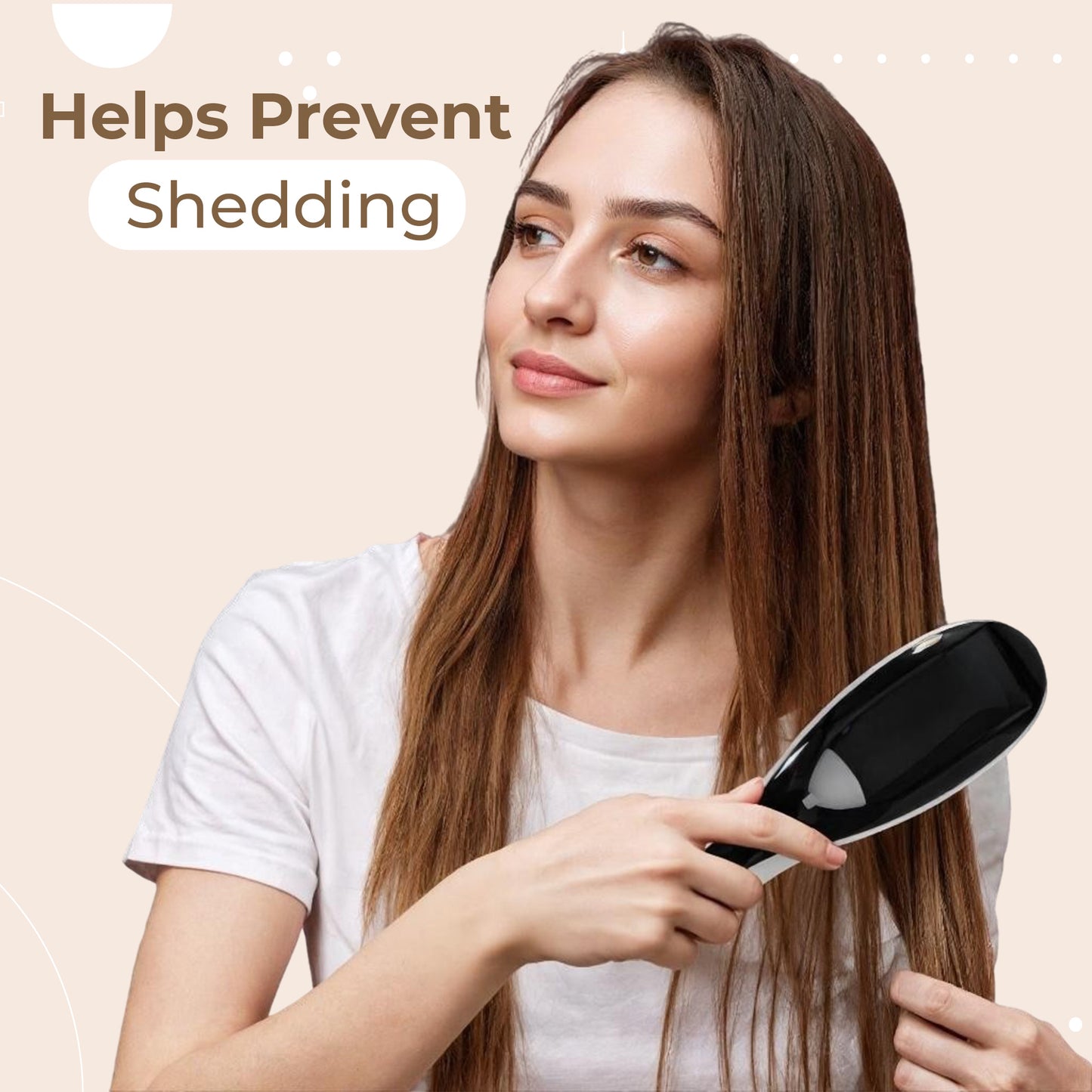 Helps Prevent
Shedding