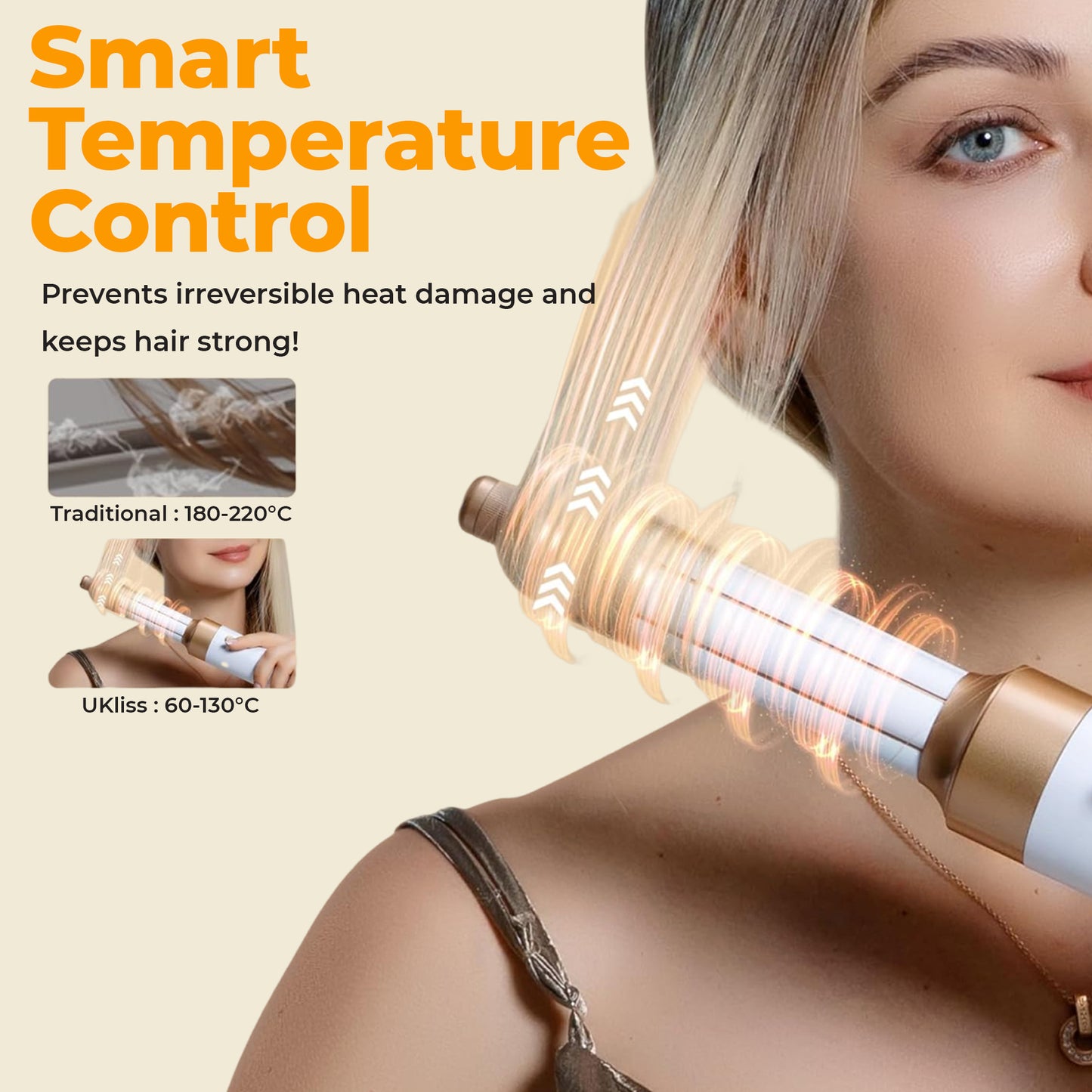 Smart Temperature Control

Prevents irreversible heat damage and keeps hair strong!

Traditional : 180-220°C

UKliss : 60-130°C