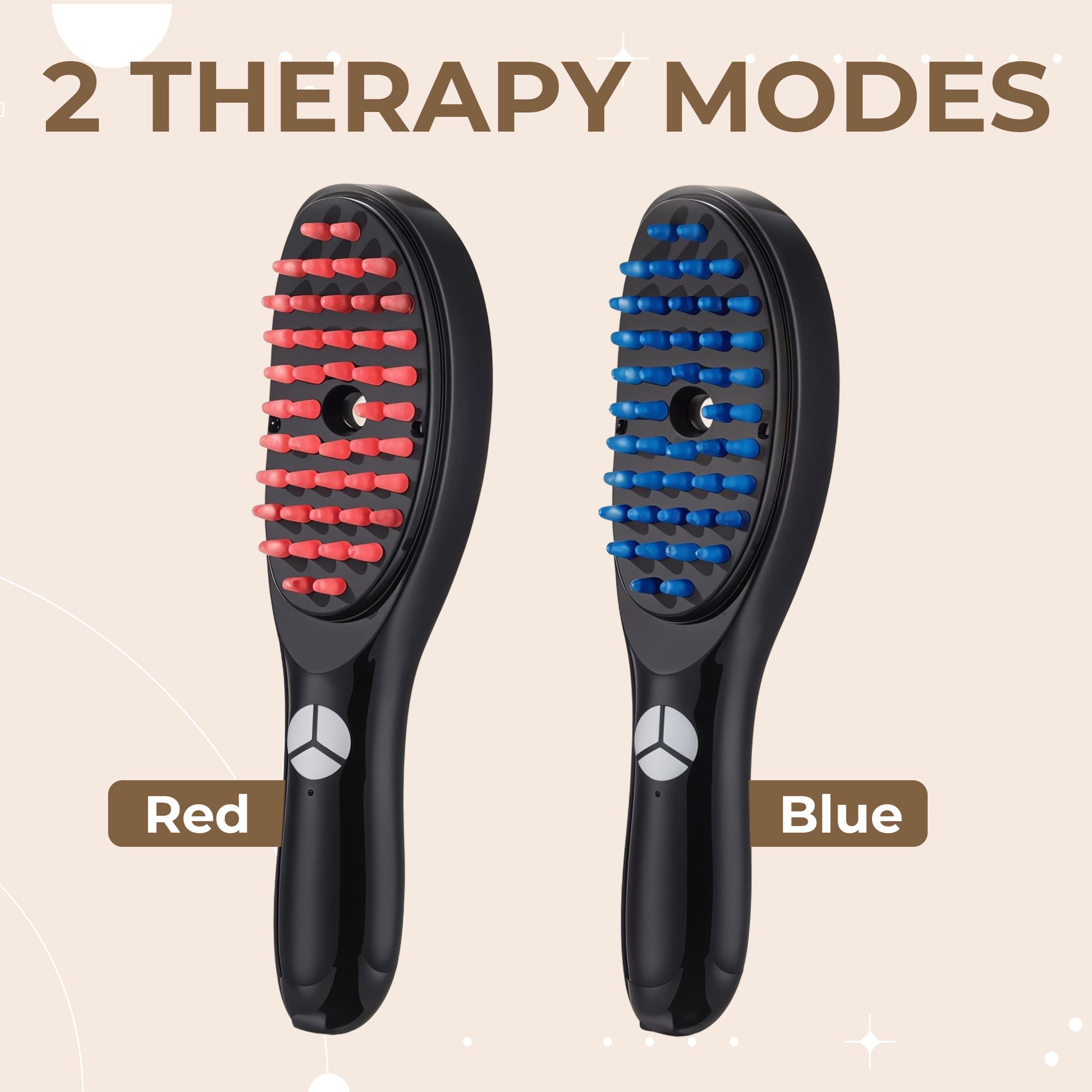 2 THERAPY MODES

Red

Blue