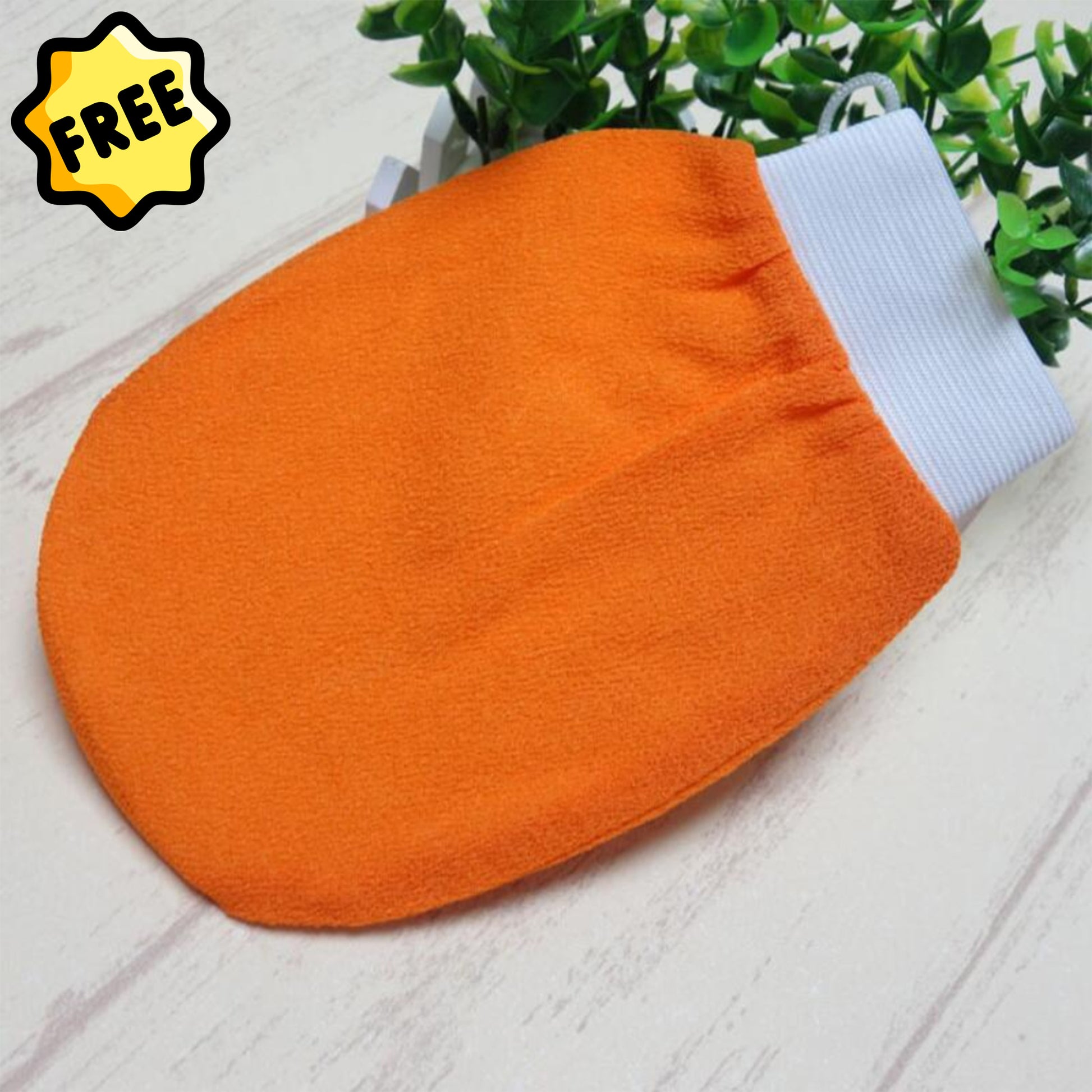 FREE