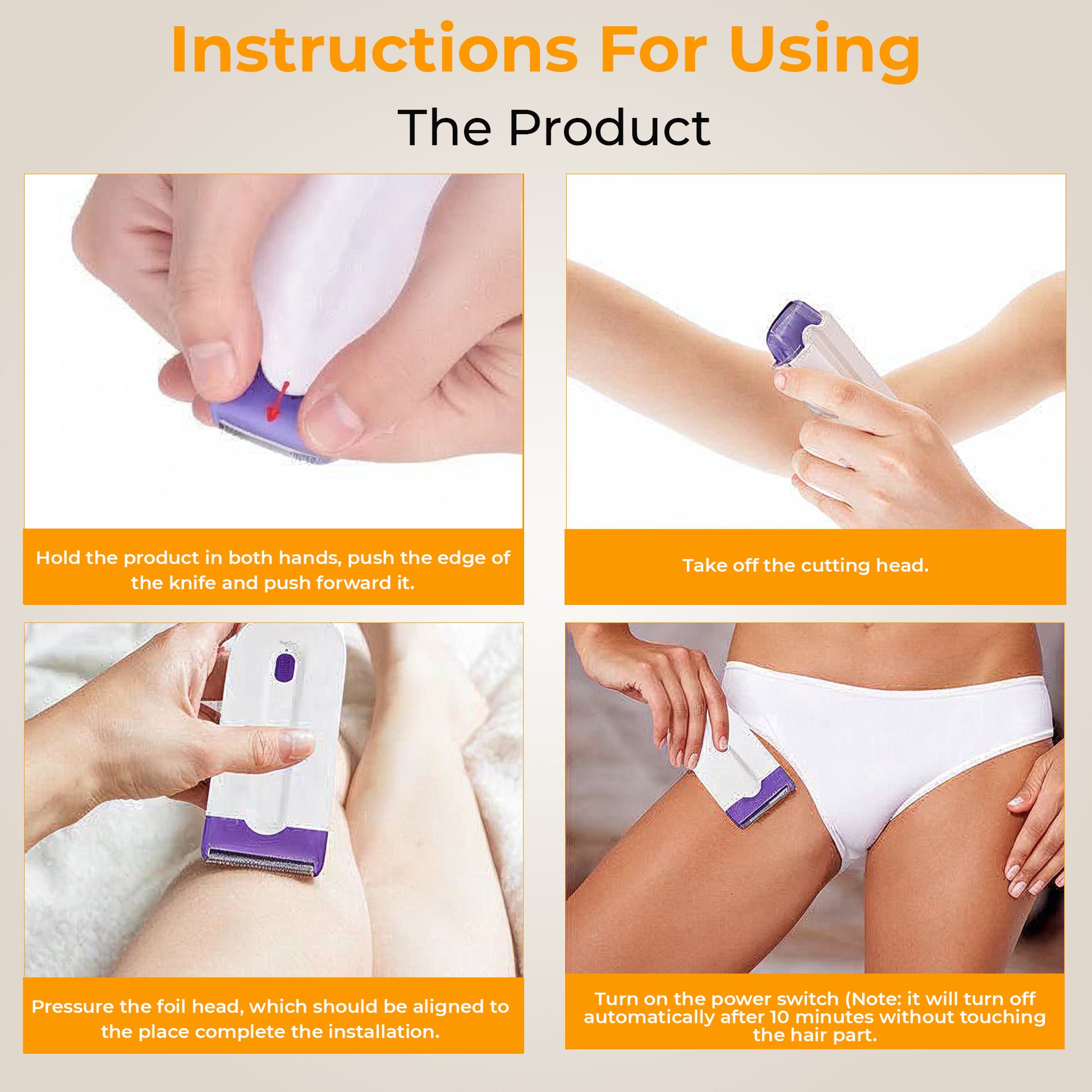 Instructions For Using

The Product

Hold the product in both hands, push the edge of the knife and push forward it.

Take off the cutting head.

Pressure the foil head, which should be aligned to the place complete the installation.

Turn on the power switch (Note: it will turn off automatically after 10 minutes without touching the hair part.