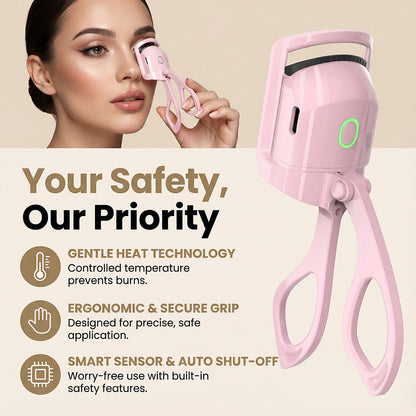 Your Safety,
Our Priority

GENTLE HEAT TECHNOLOGY
Controlled temperature prevents burns.

ERGONOMIC & SECURE GRIP
Designed for precise, safe application.

SMART SENSOR & AUTO SHUT-OFF
Worry-free use with built-in safety features.