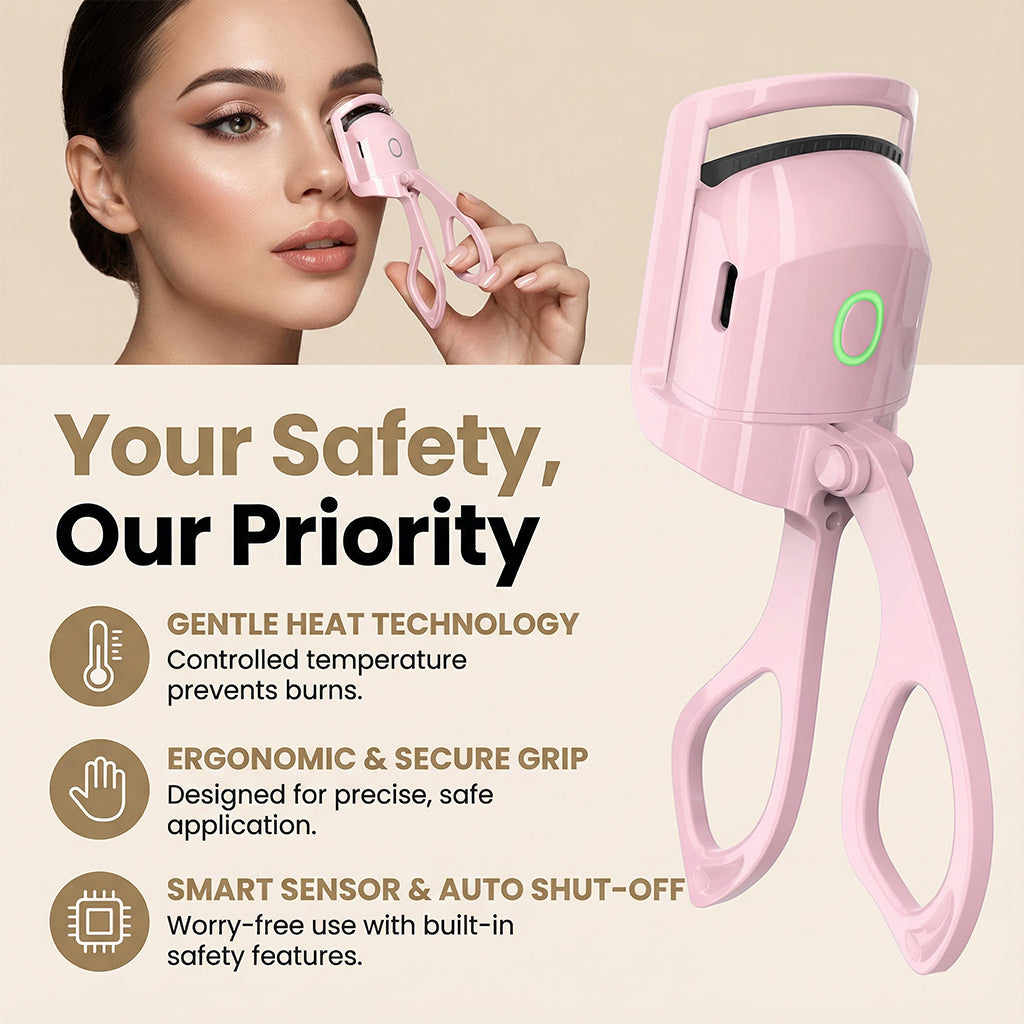 Your Safety,
Our Priority

GENTLE HEAT TECHNOLOGY
Controlled temperature prevents burns.

ERGONOMIC & SECURE GRIP
Designed for precise, safe application.

SMART SENSOR & AUTO SHUT-OFF
Worry-free use with built-in safety features.