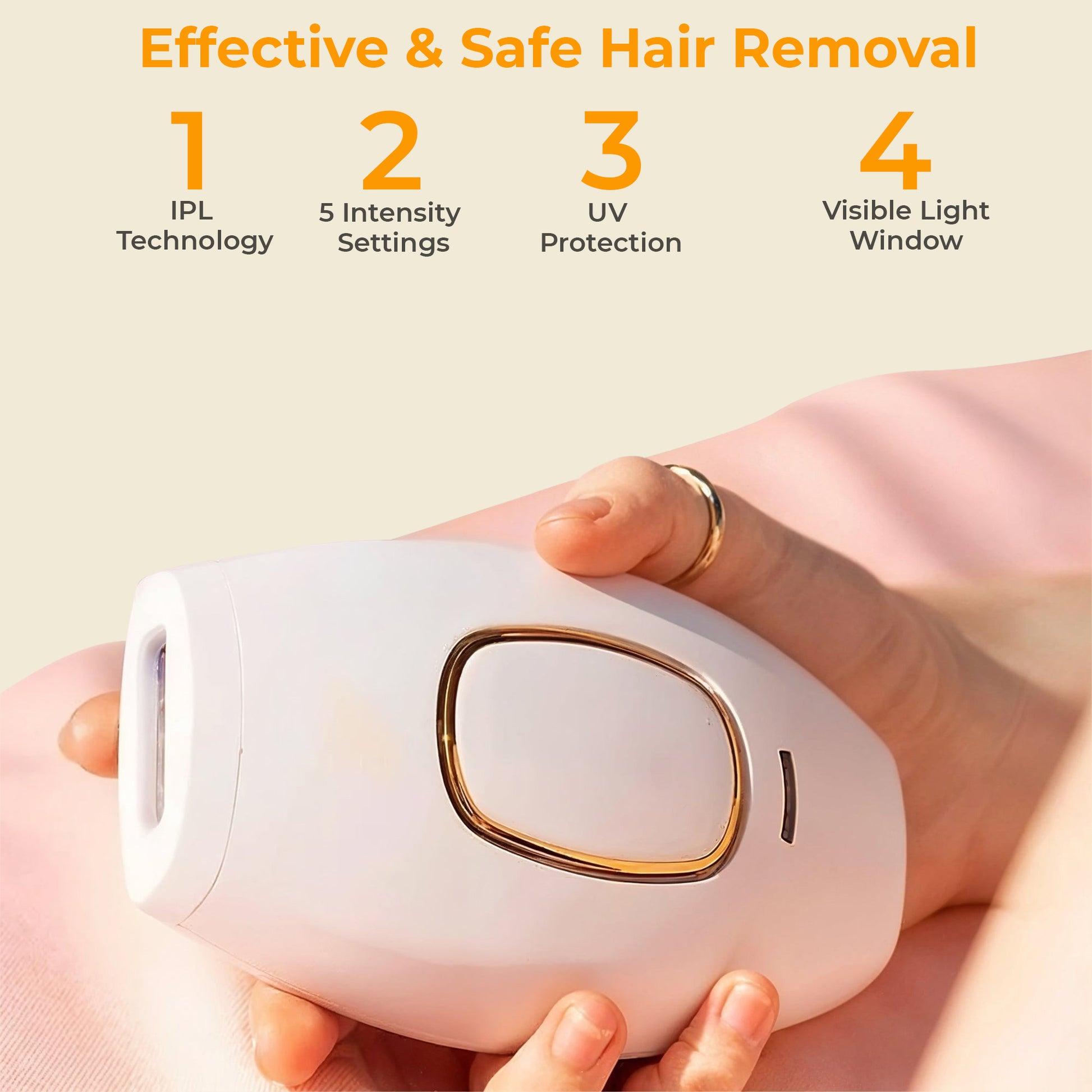 Effective & Safe Hair Removal

1
IPL Technology

2
5 Intensity Settings

3
UV Protection

4
Visible Light Window