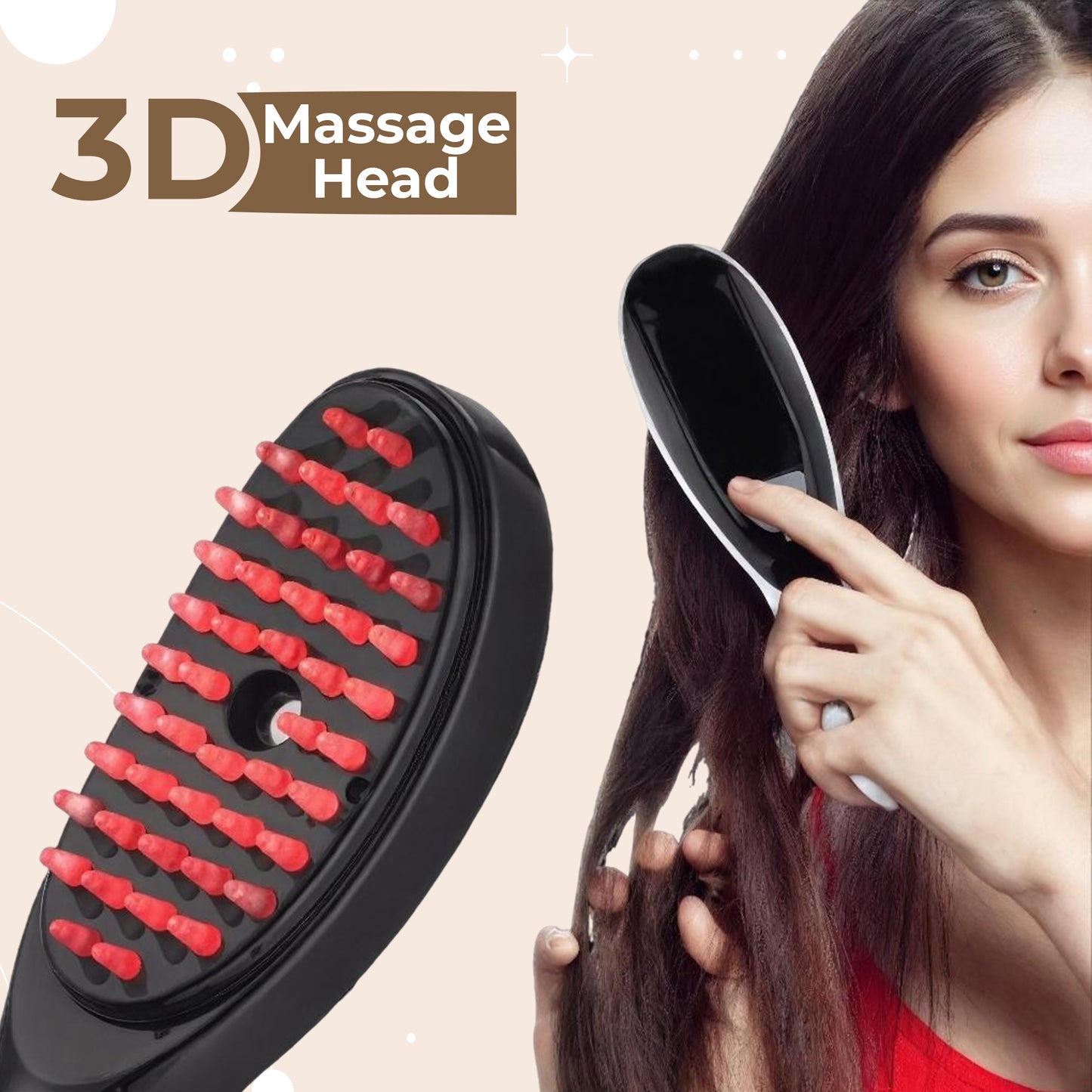 3D Massage Head