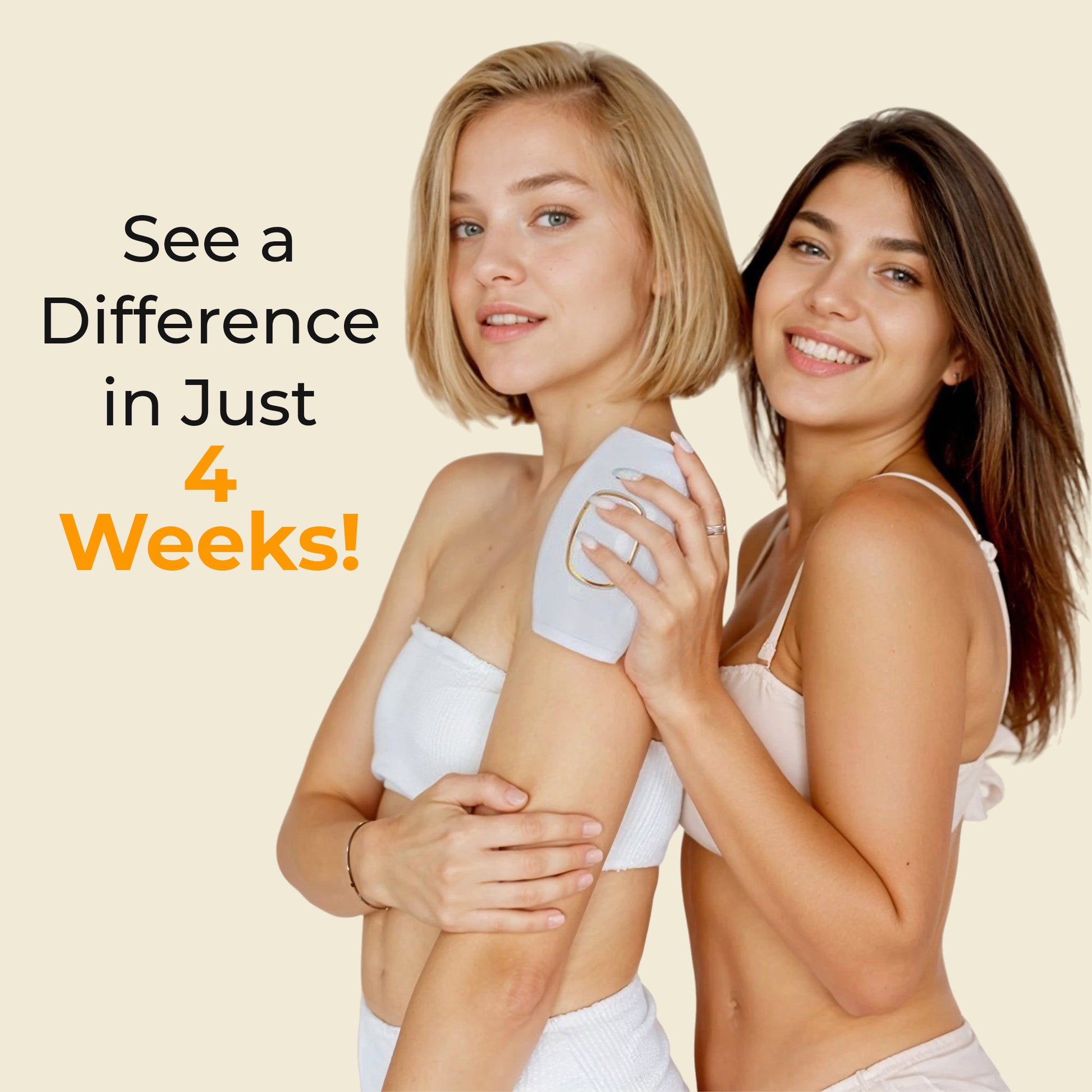 See a Difference in Just 4 Weeks!