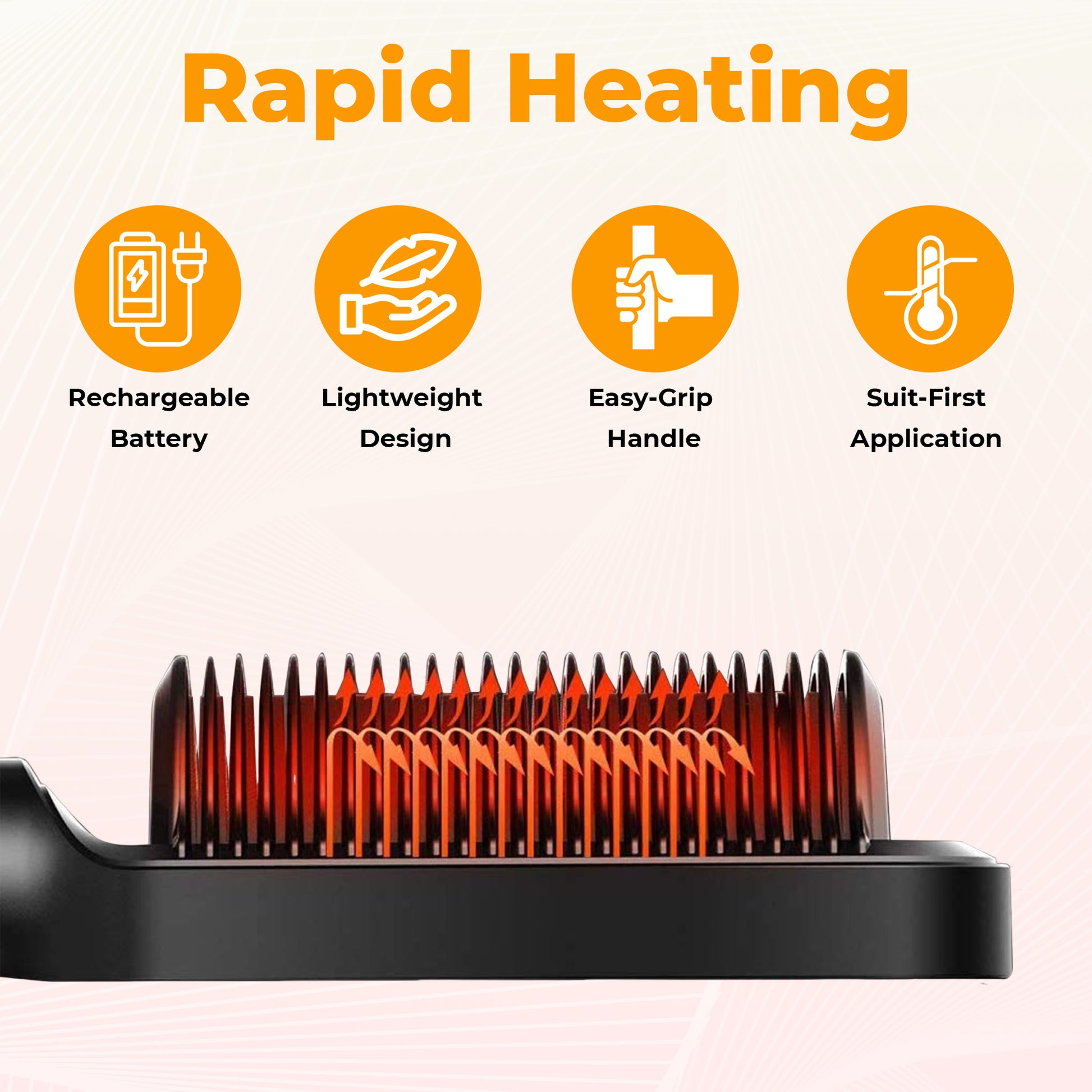 Rapid Heating

Rechargeable Battery

Lightweight Design

Easy-Grip Handle

Suit-First Application