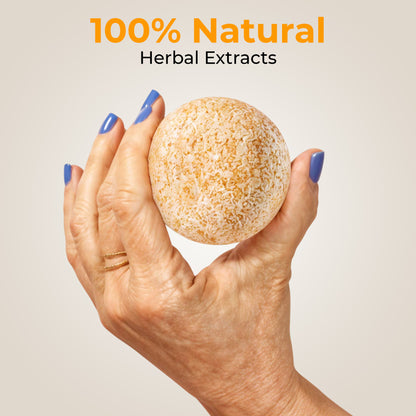 100% Natural
Herbal Extracts