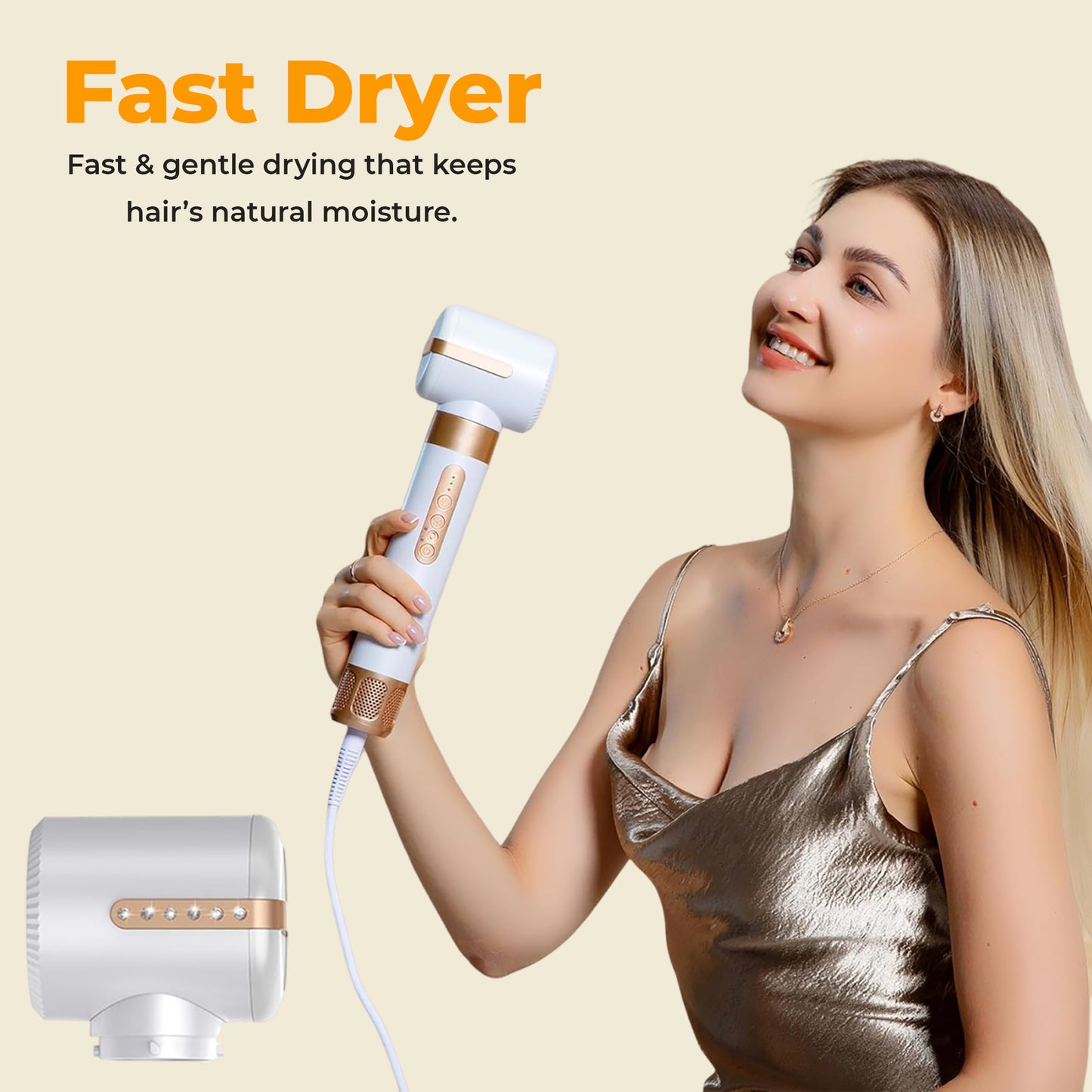 Fast Dryer

Fast & gentle drying that keeps hair’s natural moisture.