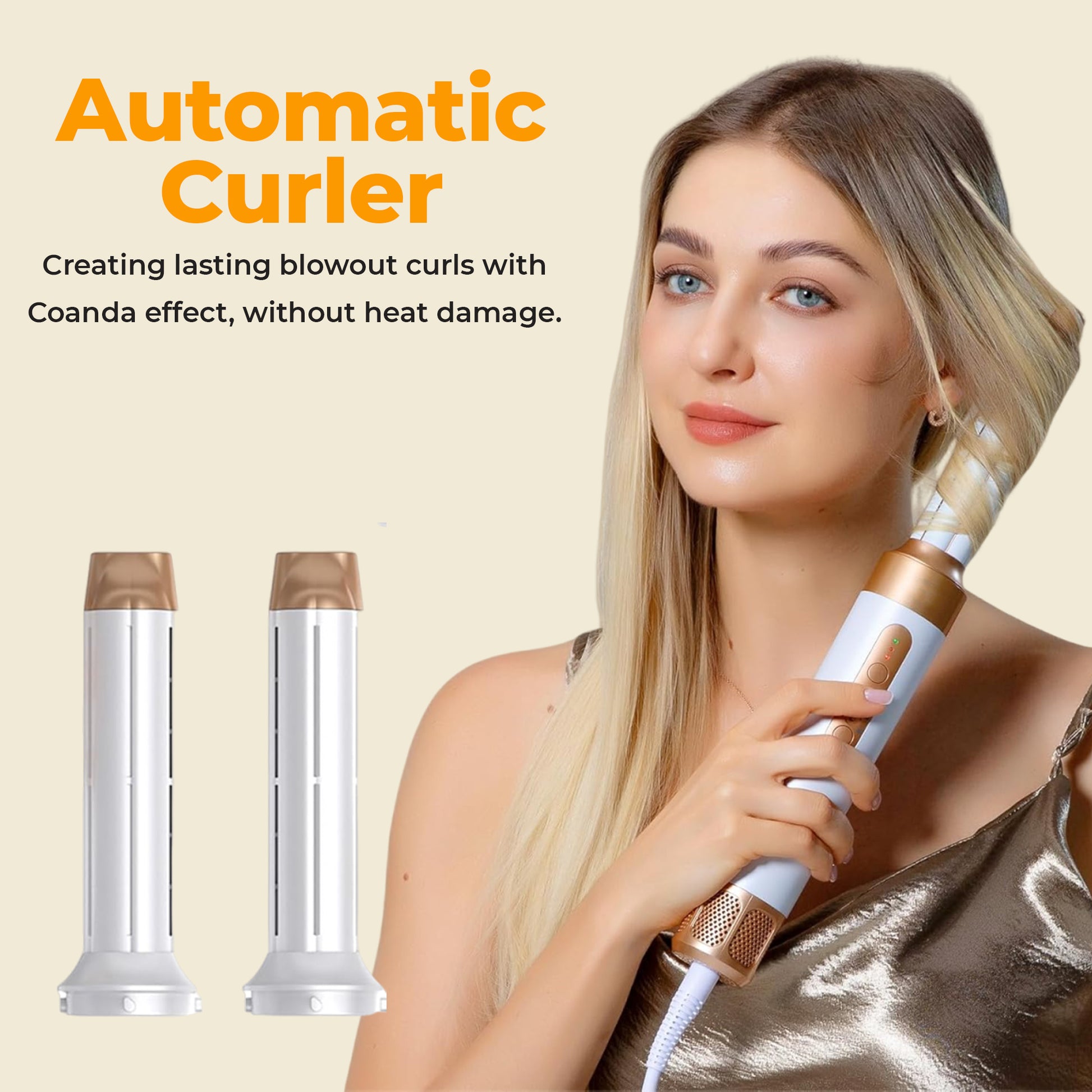 Automatic Curler

Creating lasting blowout curls with Coanda effect, without heat damage.